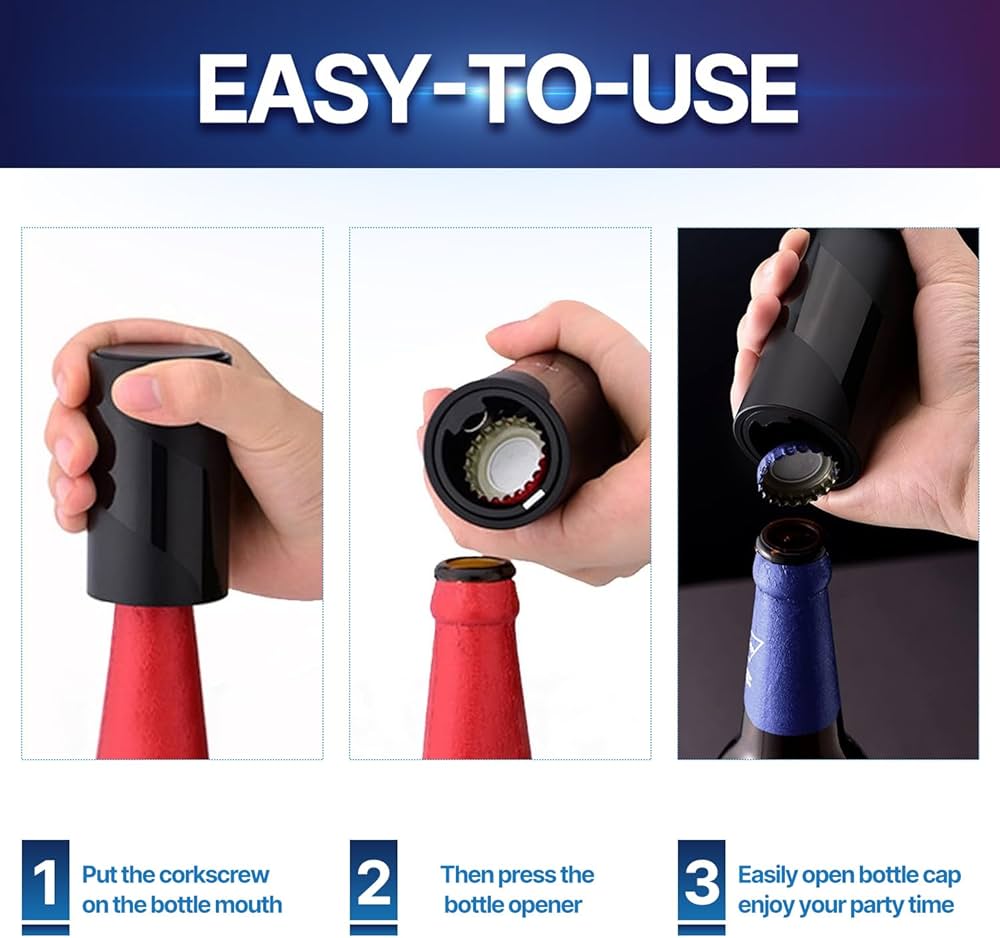 EASY-TO-USE

1 Put the corkscrew on the bottle mouth

2 Then press the bottle opener

3 Easily open bottle cap enjoy your party time